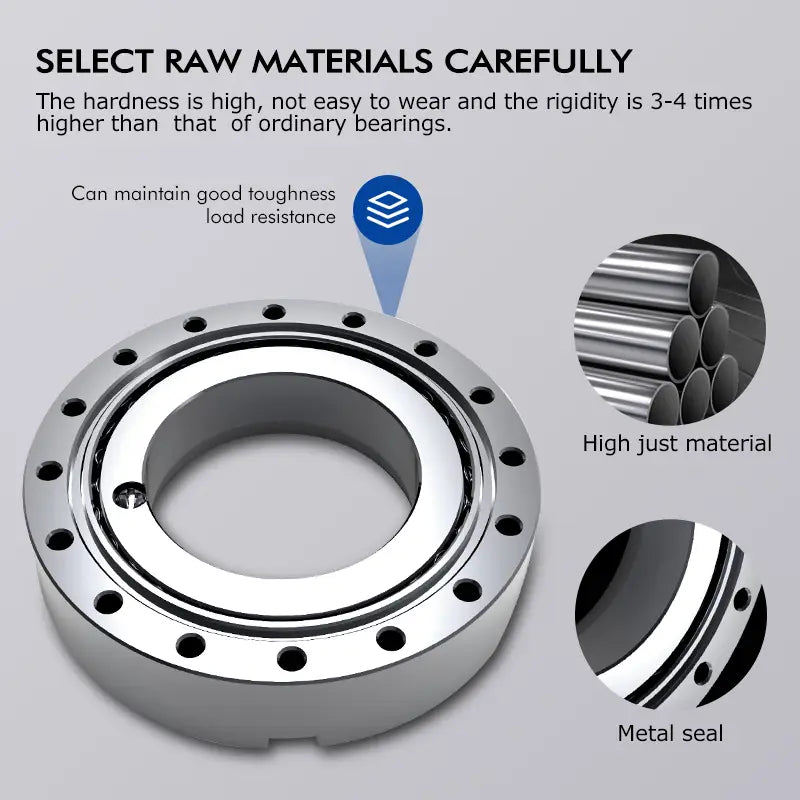 SELECT RAW MATERIALS CAREFULLY

The hardness is high, not easy to wear and the rigidity is 3-4 times higher than that of ordinary bearings.

Can maintain good toughness load resistance

High just material

Metal seal