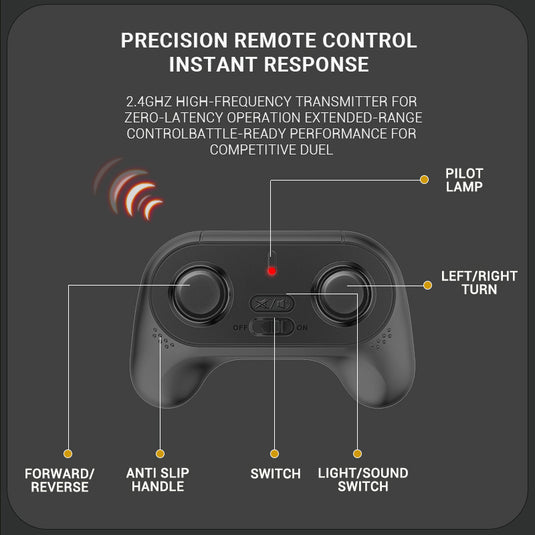 PRECISION REMOTE CONTROL
INSTANT RESPONSE

2.4GHZ HIGH-FREQUENCY TRANSMITTER FOR ZERO-LATENCY OPERATION EXTENDED-RANGE CONTROLBATTLE-READY PERFORMANCE FOR COMPETITIVE DUEL

PILOT LAMP

LEFT/RIGHT TURN

OFF ON

FORWARD/ REVERSE

ANTI SLIP HANDLE

SWITCH

LIGHT/SOUND SWITCH