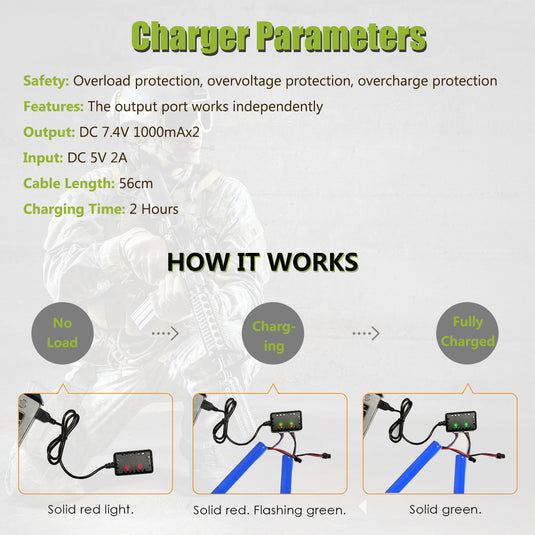 Charger Parameters

Safety: Overload protection, overvoltage protection, overcharge protection

Features: The output port works independently

Output: DC 7.4V 1000mAx2

Input: DC 5V 2A

Cable Length: 56cm

Charging Time: 2 Hours

HOW IT WORKS

No Load

Charging

Fully Charged

Solid red light.

Solid red. Flashing green.

Solid green.