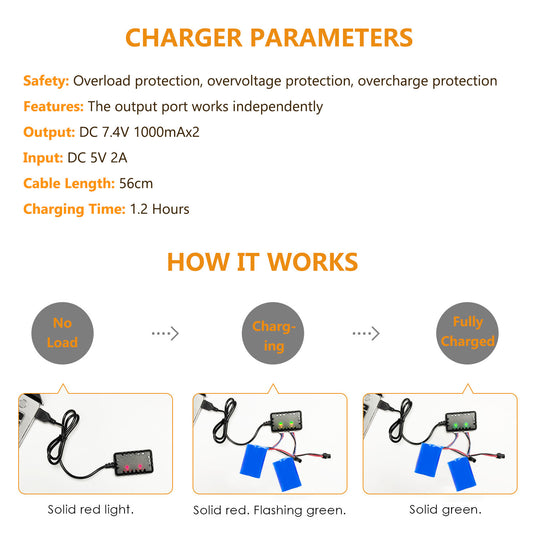 CHARGER PARAMETERS

Safety: Overload protection, overvoltage protection, overcharge protection

Features: The output port works independently

Output: DC 7.4V 1000mAx2

Input: DC 5V 2A

Cable Length: 56cm

Charging Time: 1.2 Hours

HOW IT WORKS

No Load

Charging

Fully Charged

Solid red light.

Solid red. Flashing green.

Solid green.