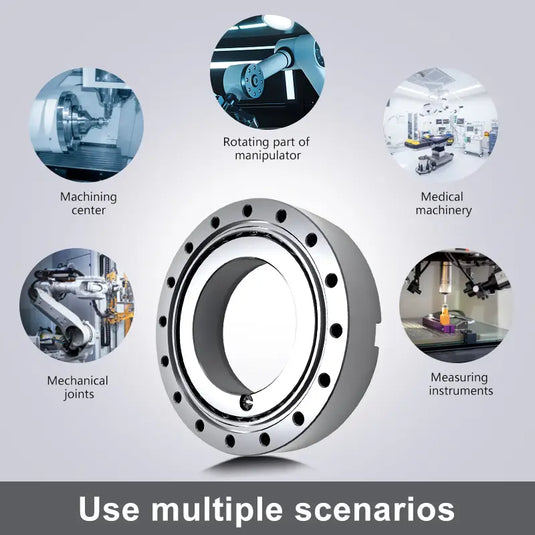 Rotating part of manipulator

Machining center

Medical machinery

Mechanical joints

Measuring instruments

Use multiple scenarios