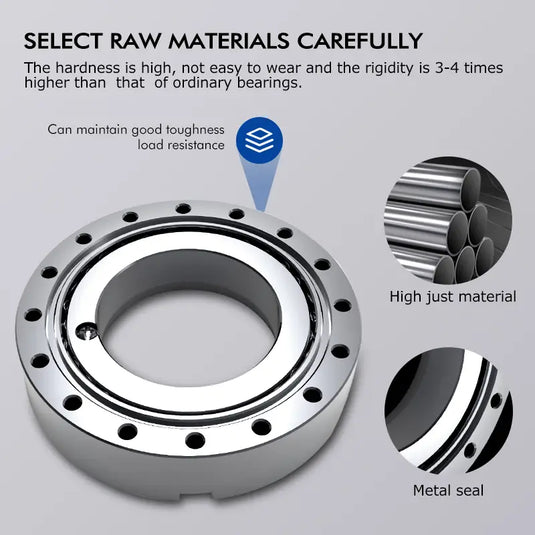 SELECT RAW MATERIALS CAREFULLY

The hardness is high, not easy to wear and the rigidity is 3-4 times higher than that of ordinary bearings.

Can maintain good toughness load resistance

High just material

Metal seal